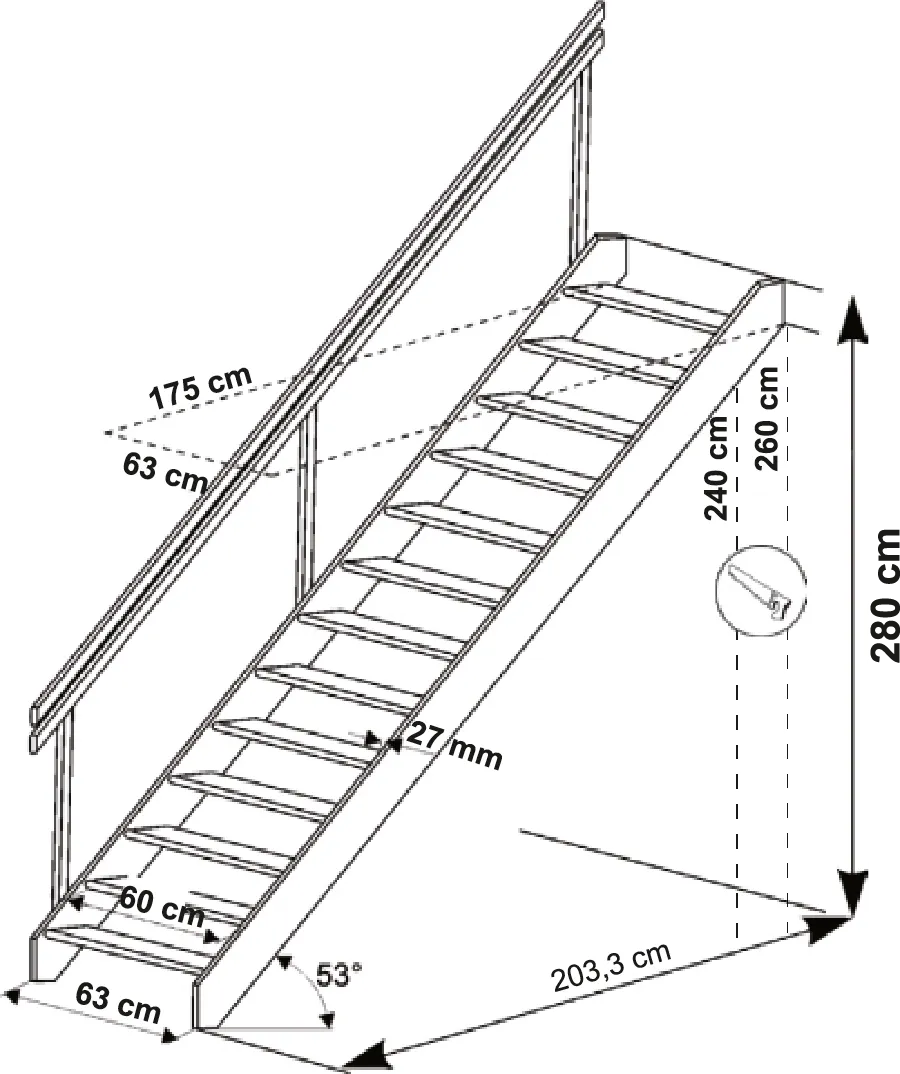 175 cm
63 cm
240 cm
260 cm
280 cm
27 mm
60 cm
63 cm
53°
203,3 cm